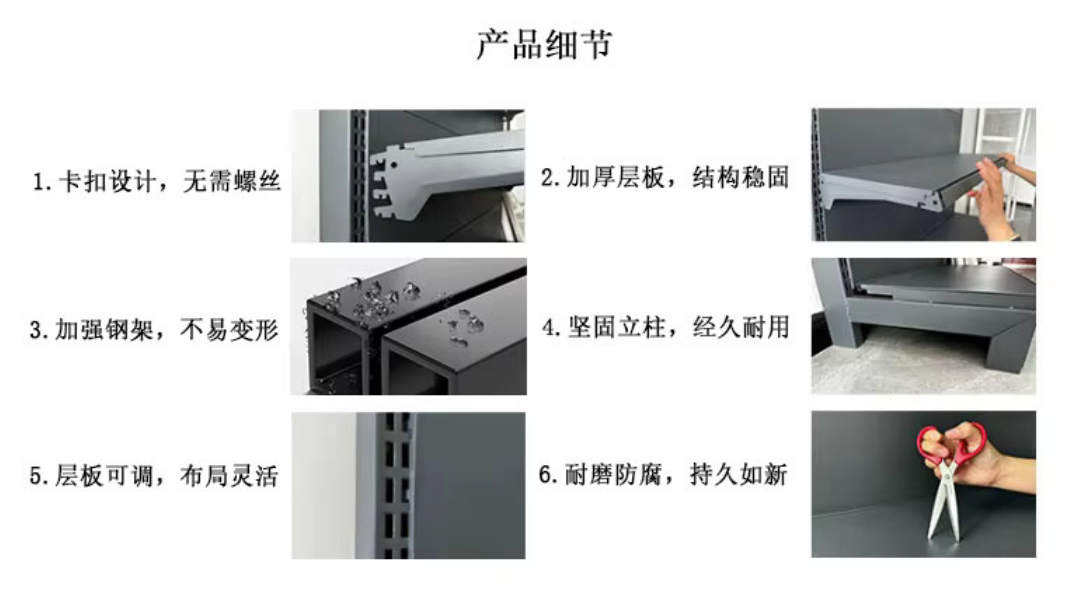 产品细节

1. 卡扣设计，无需螺丝

2. 加厚层板，结构稳固

3. 加强钢架，不易变形

4. 坚固立柱，经久耐用

5. 层板可调，布局灵活

6. 耐磨防腐，持久如新